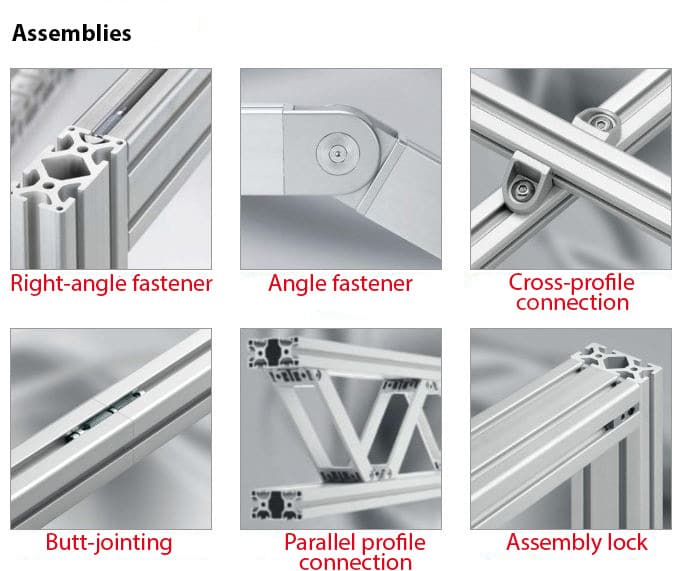 Assemblies

Right-angle fastener

Angle fastener

Cross-profile connection

Butt-jointing

Parallel profile connection

Assembly lock